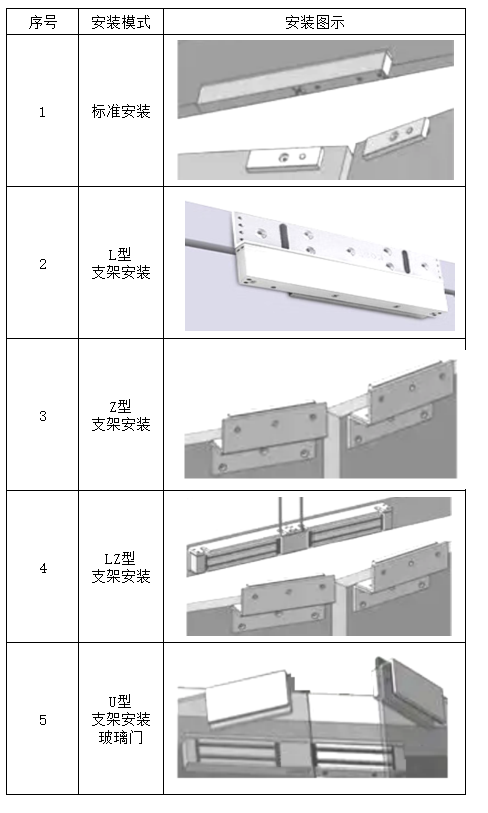 | 序号 | 安装模式 | 安装图示 |
|---|---|---|
| 1 | 标准安装 | |
| 2 | L型 支架安装 | |
| 3 | Z型 支架安装 | |
| 4 | LZ型 支架安装 | |
| 5 | U型 支架安装 玻璃门 | |